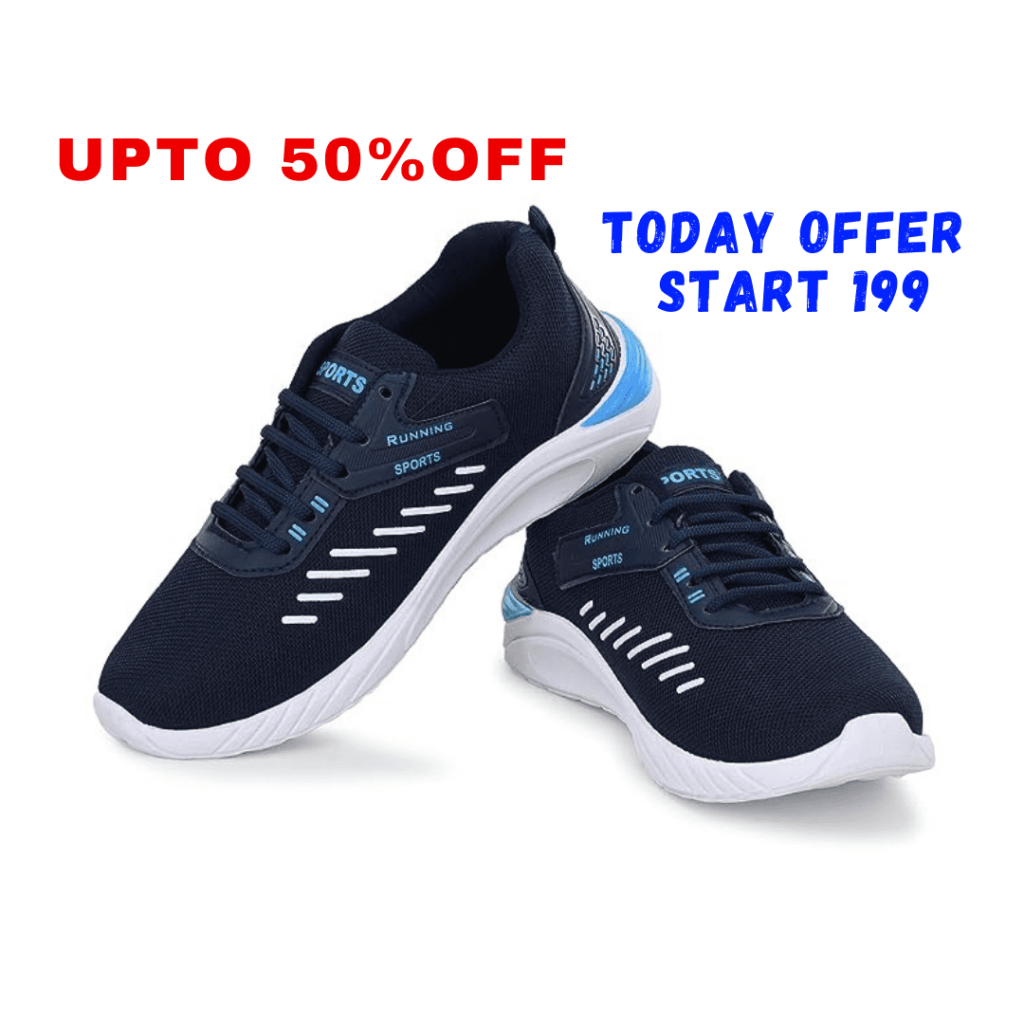 UPTO 50%OFF

TODAY OFFER
START 199

SPORTS
RUNNING
SPORTS

SPORTS
RUNNING
SPORTS