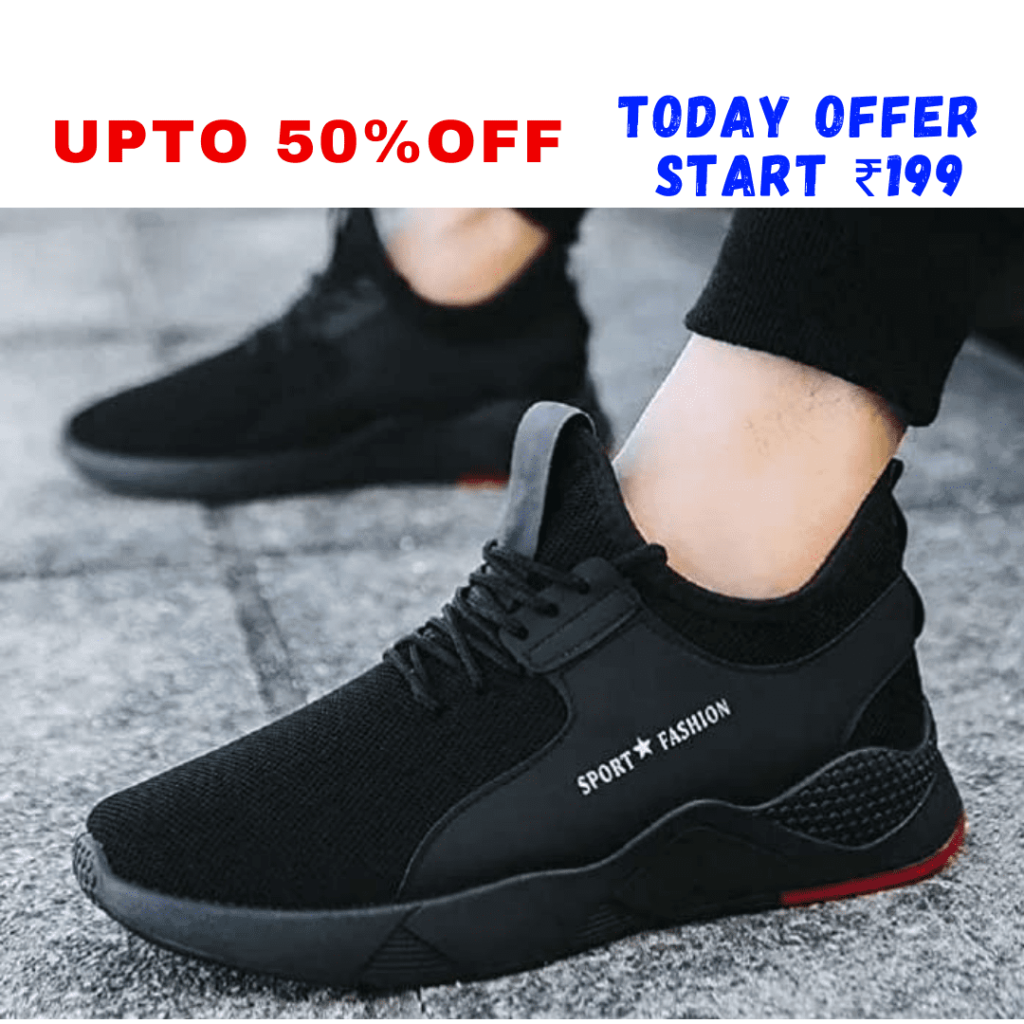 UPTO 50%OFF

TODAY OFFER
START ₹199

SPORT ★ FASHION